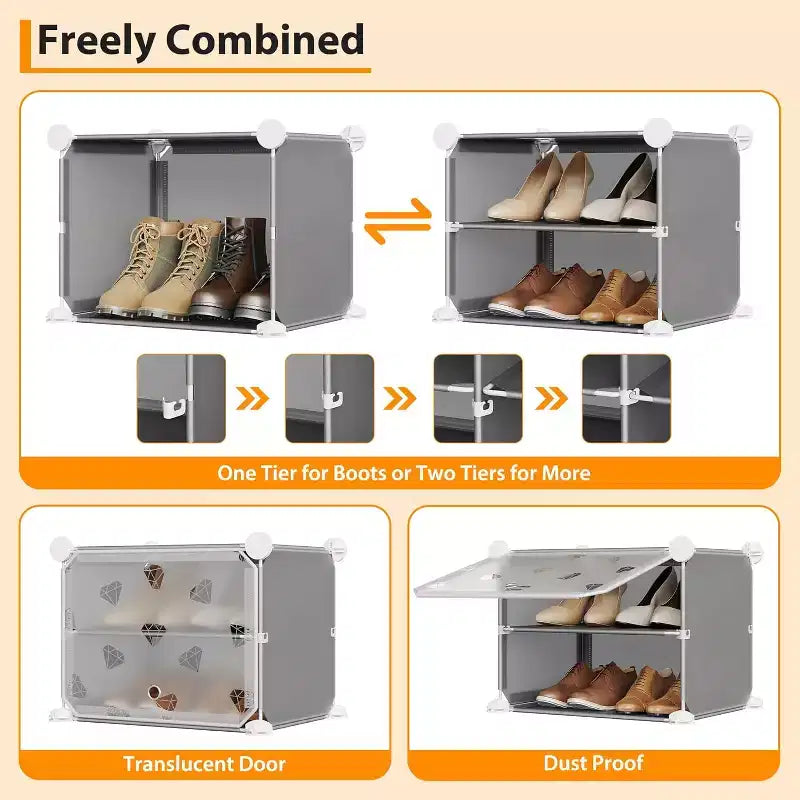 Freely Combined

One Tier for Boots or Two Tiers for More

Translucent Door

Dust Proof