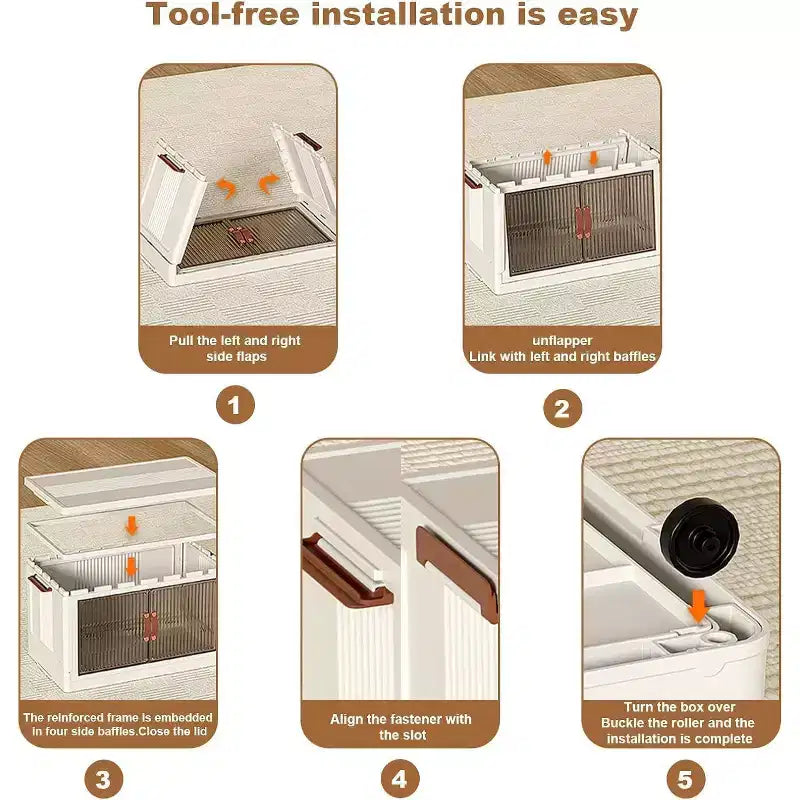 Tool-free installation is easy

Pull the left and right side flaps

1

unflapper
Link with left and right baffles

2

The reinforced frame is embedded in four side baffles.Close the lid

3

Align the fastener with the slot

4

Turn the box over
Buckle the roller and the installation is complete

5